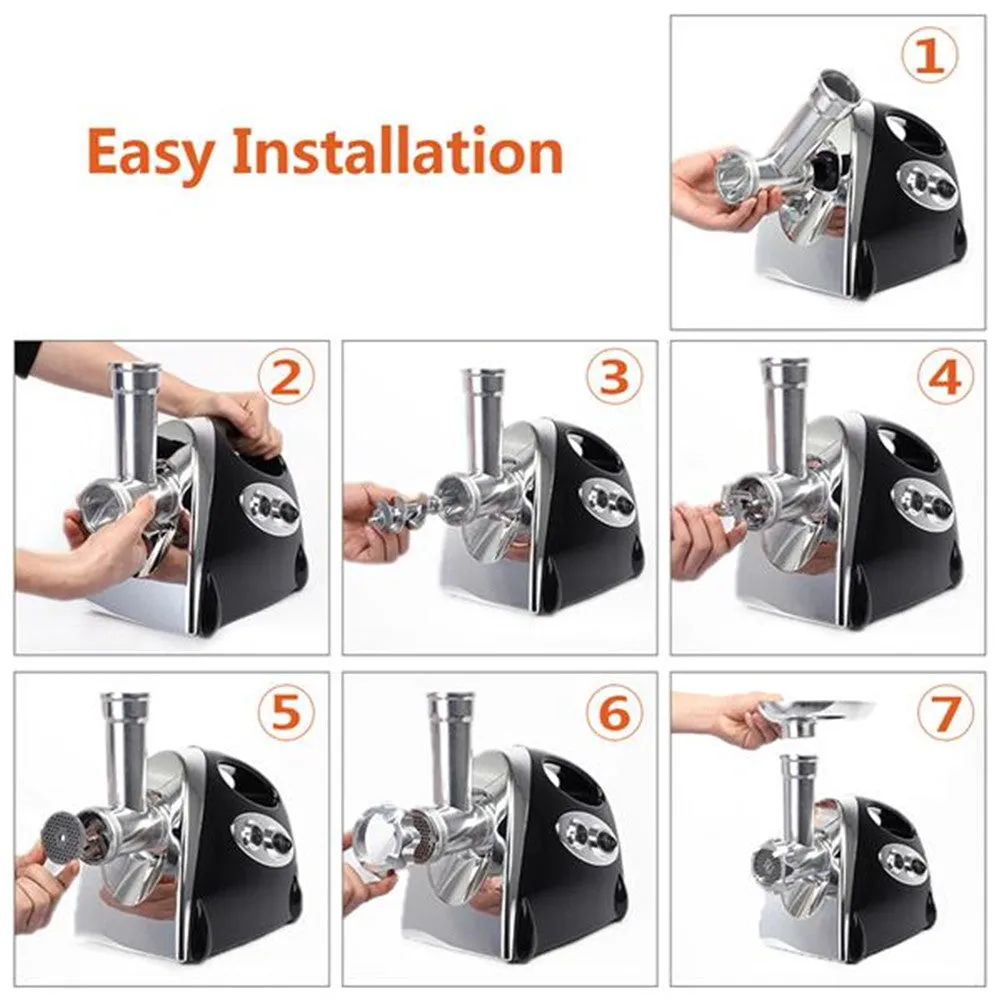 Easy Installation

1

2

3

4

5

6

7